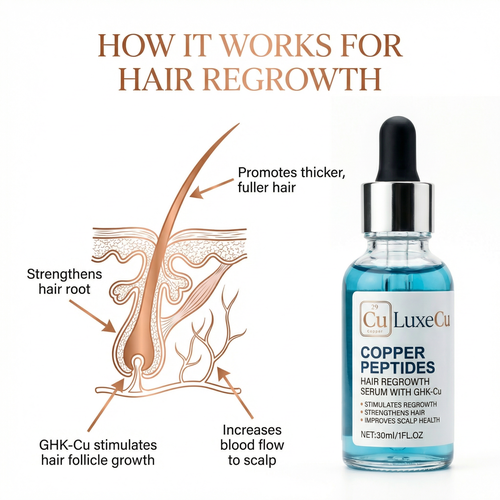 HOW IT WORKS FOR HAIR REGROWTH

Promotes thicker, fuller hair

Strengthens hair root

GHK-Cu stimulates hair follicle growth

Increases blood flow to scalp

29
Cu
Copper
LuxeCu

COPPER PEPTIDES
HAIR REGROWTH SERUM WITH GHK-Cu

• STIMULATES REGROWTH
• STRENGTHENS HAIR
• IMPROVES SCALP HEALTH

NET:30ml/1FL.OZ