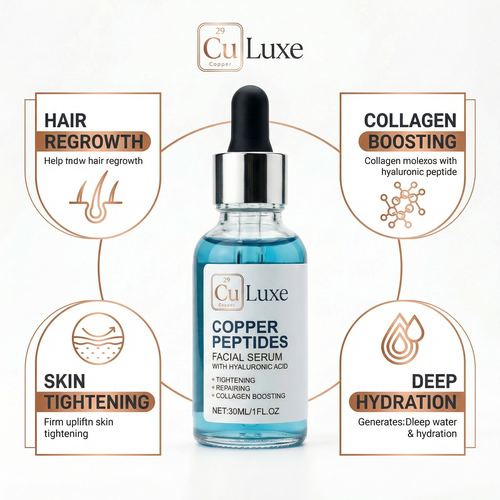 29
Cu
Copper
Luxe

HAIR
REGROWTH
Help tndw hair regrowth

COLLAGEN
BOOSTING
Collagen molexos with hyaluronic peptide

29
Cu
Copper
Luxe
COPPER
PEPTIDES
FACIAL SERUM
WITH HYALURONIC ACID
• TIGHTENING
• REPAIRING
• COLLAGEN BOOSTING
NET:30ML/1FL.OZ

SKIN
TIGHTENING
Firm upliftn skin tightening

DEEP
HYDRATION
Generates:Dleep water & hydration